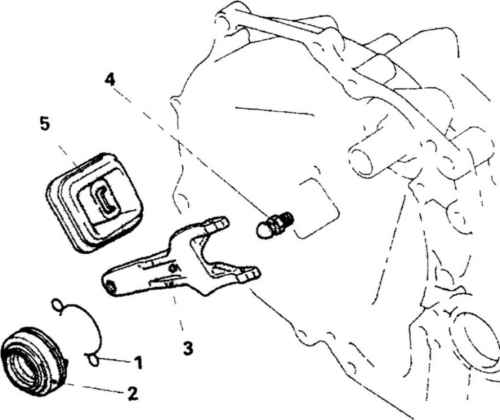 4
5
3
1
2