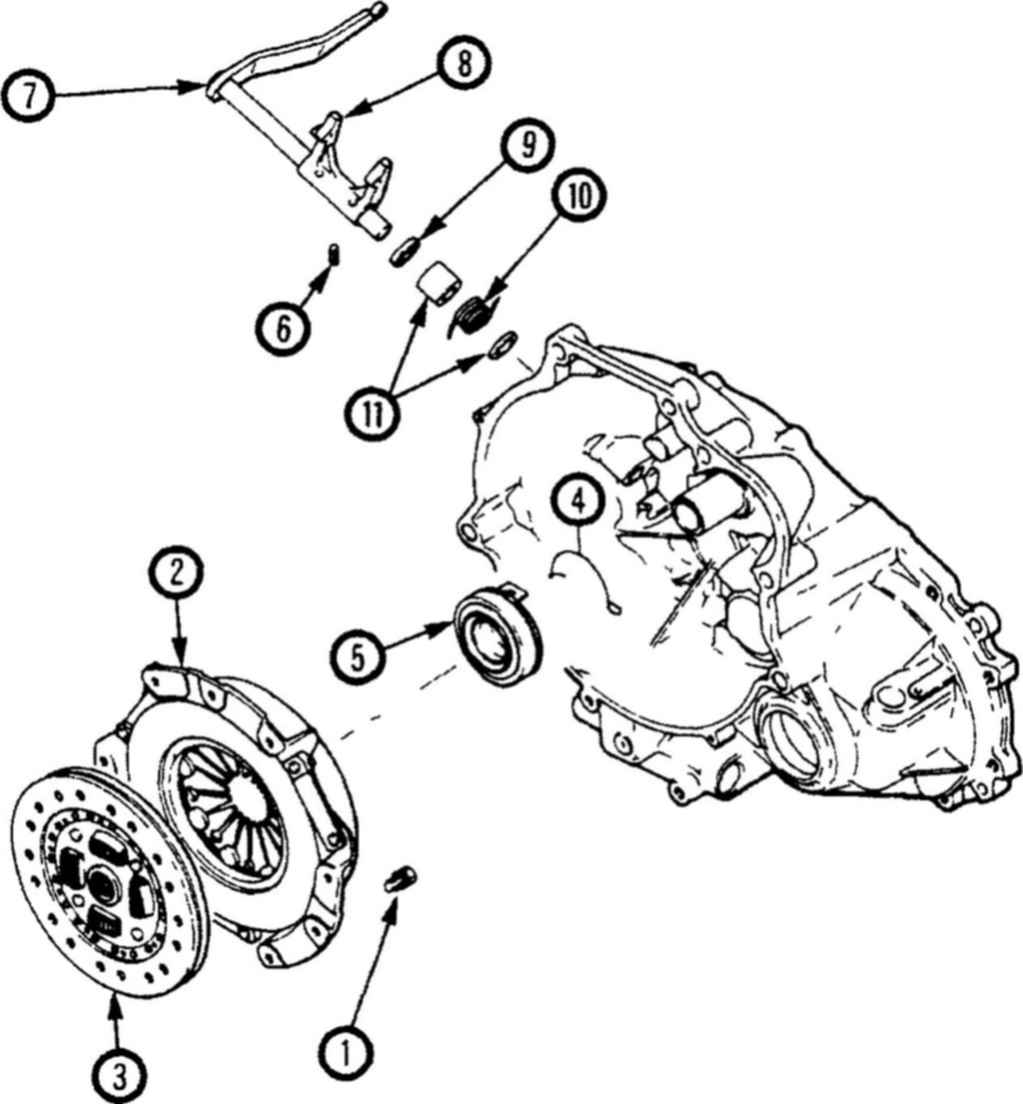 7
8
9
10
6
11
4
2
5
3
1